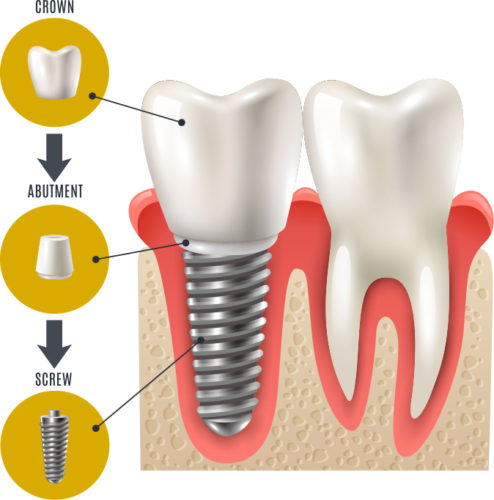 CROWN

ABUTMENT

SCREW